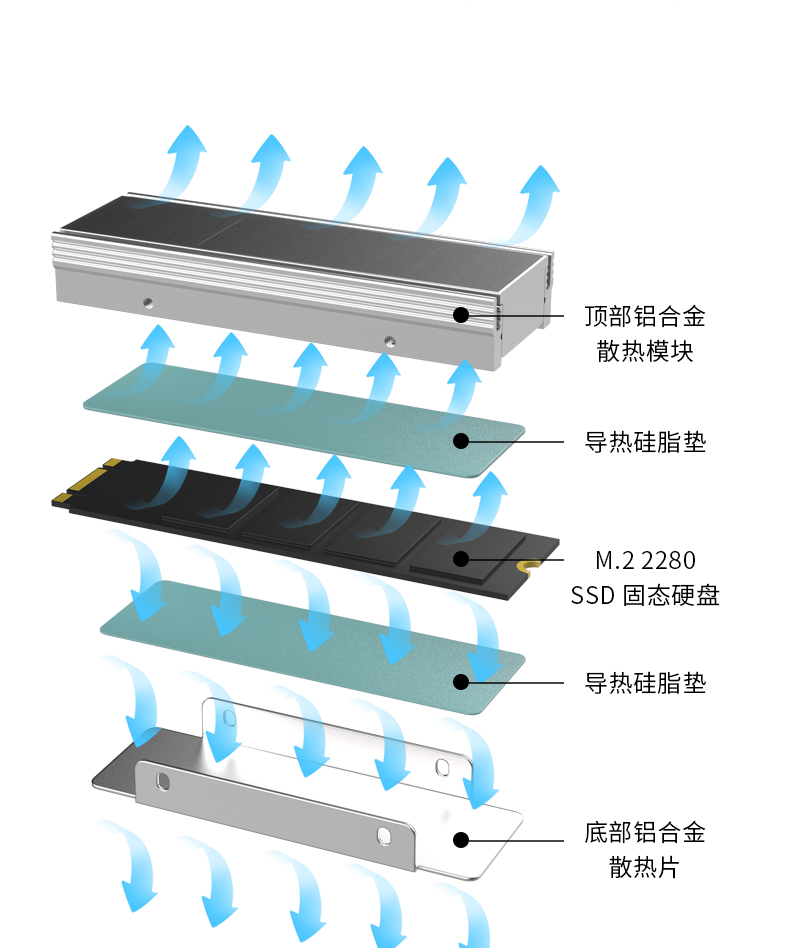 顶部铝合金
散热模块

导热硅脂垫

M.2 2280
SSD 固态硬盘

导热硅脂垫

底部铝合金
散热片